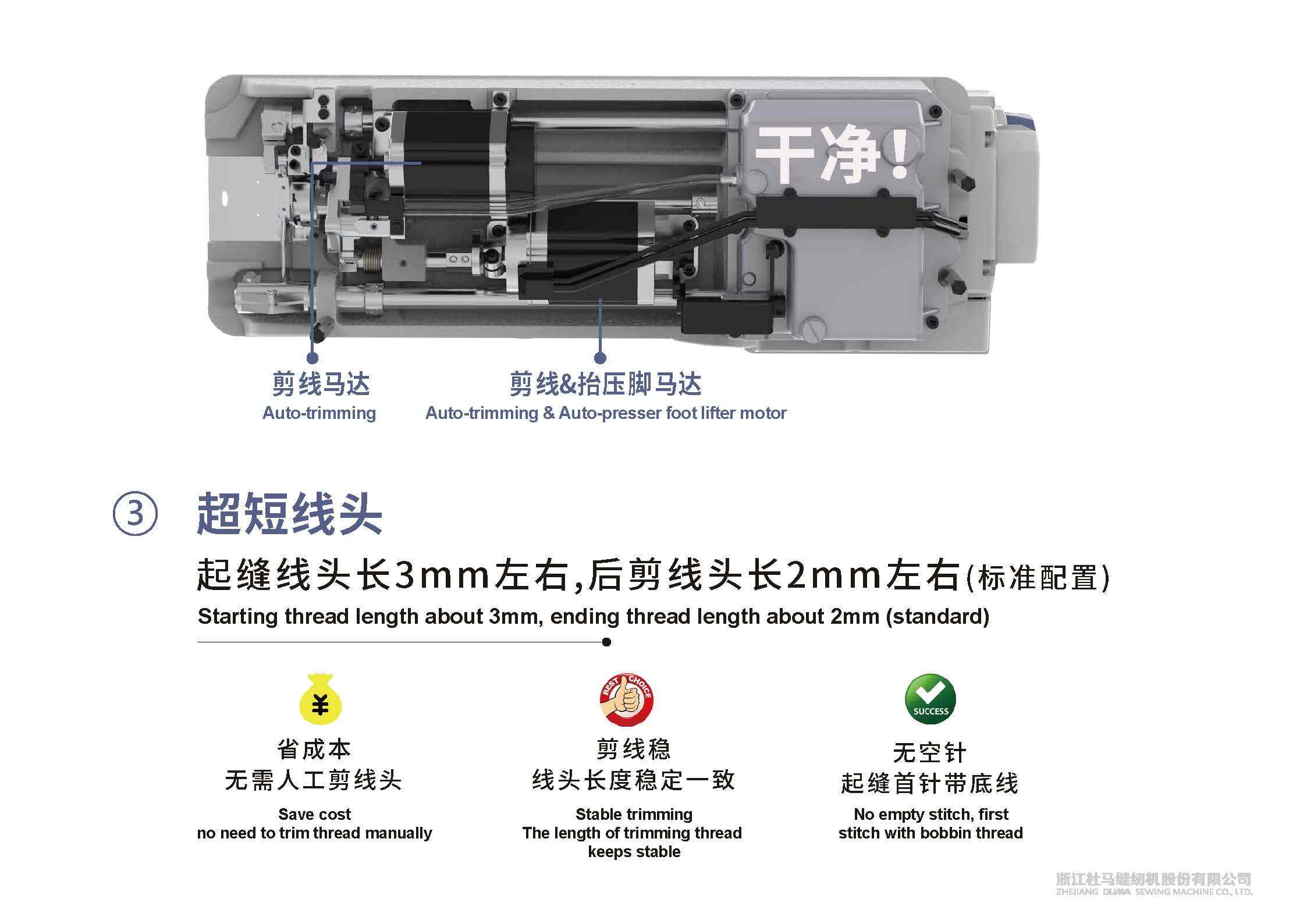 干净!

剪线马达
Auto-trimming

剪线&抬压脚马达
Auto-trimming & Auto-presser foot lifter motor

③ 超短线头

起缝线头长3mm左右,后剪线头长2mm左右(标准配置)
Starting thread length about 3mm, ending thread length about 2mm (standard)

¥
省成本
无需人工剪线头
Save cost
no need to trim thread manually

BEST CHOICE
剪线稳
线头长度稳定一致
Stable trimming
The length of trimming thread keeps stable

SUCCESS
无空针
起缝首针带底线
No empty stitch, first stitch with bobbin thread

浙江杜马缝纫机股份有限公司
ZHEJIANG DUMA SEWING MACHINE CO., LTD.