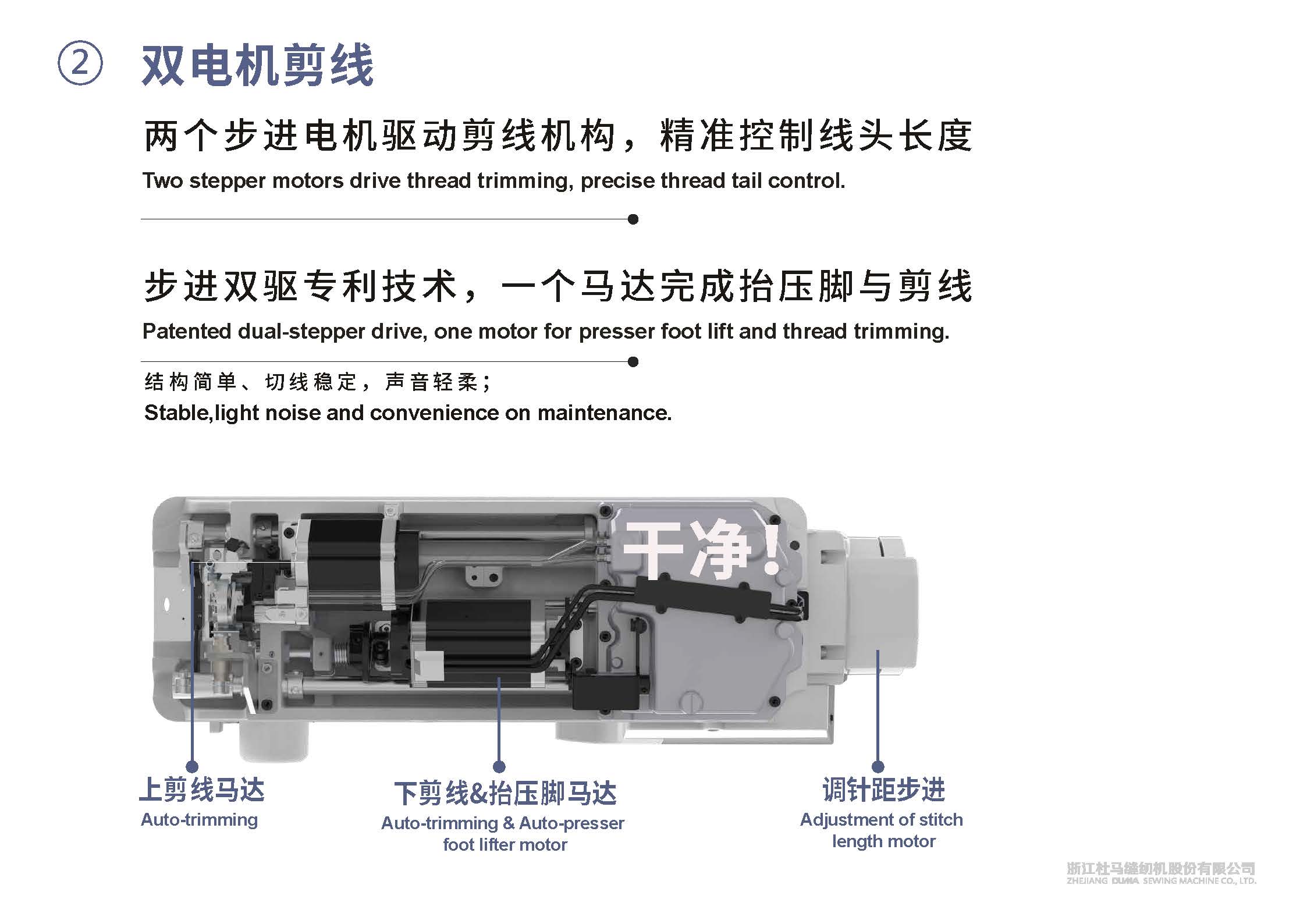 ② 双电机剪线

两个步进电机驱动剪线机构，精准控制线头长度
Two stepper motors drive thread trimming, precise thread tail control.

步进双驱专利技术，一个马达完成抬压脚与剪线
Patented dual-stepper drive, one motor for presser foot lift and thread trimming.

结构简单、切线稳定，声音轻柔；
Stable,light noise and convenience on maintenance.

干净！

上剪线马达
Auto-trimming

下剪线&抬压脚马达
Auto-trimming & Auto-presser foot lifter motor

调针距步进
Adjustment of stitch length motor

浙江杜马缝纫机股份有限公司
ZHEJIANG DUMA SEWING MACHINE CO., LTD.